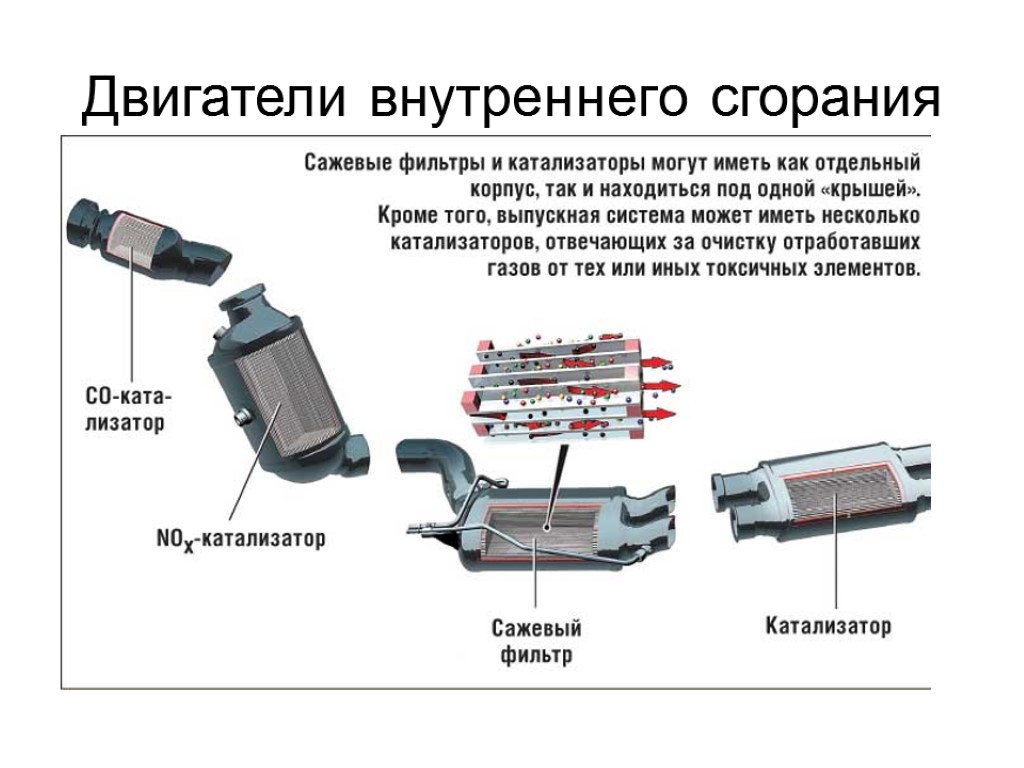 Двигатели внутреннего сгорания

Сажевые фильтры и катализаторы могут иметь как отдельный корпус, так и находиться под одной «крышей». Кроме того, выпускная система может иметь несколько катализаторов, отвечающих за очистку отработавших газов от тех или иных токсичных элементов.

CO-катализатор

$NO_x$-катализатор

Сажевый фильтр

Катализатор